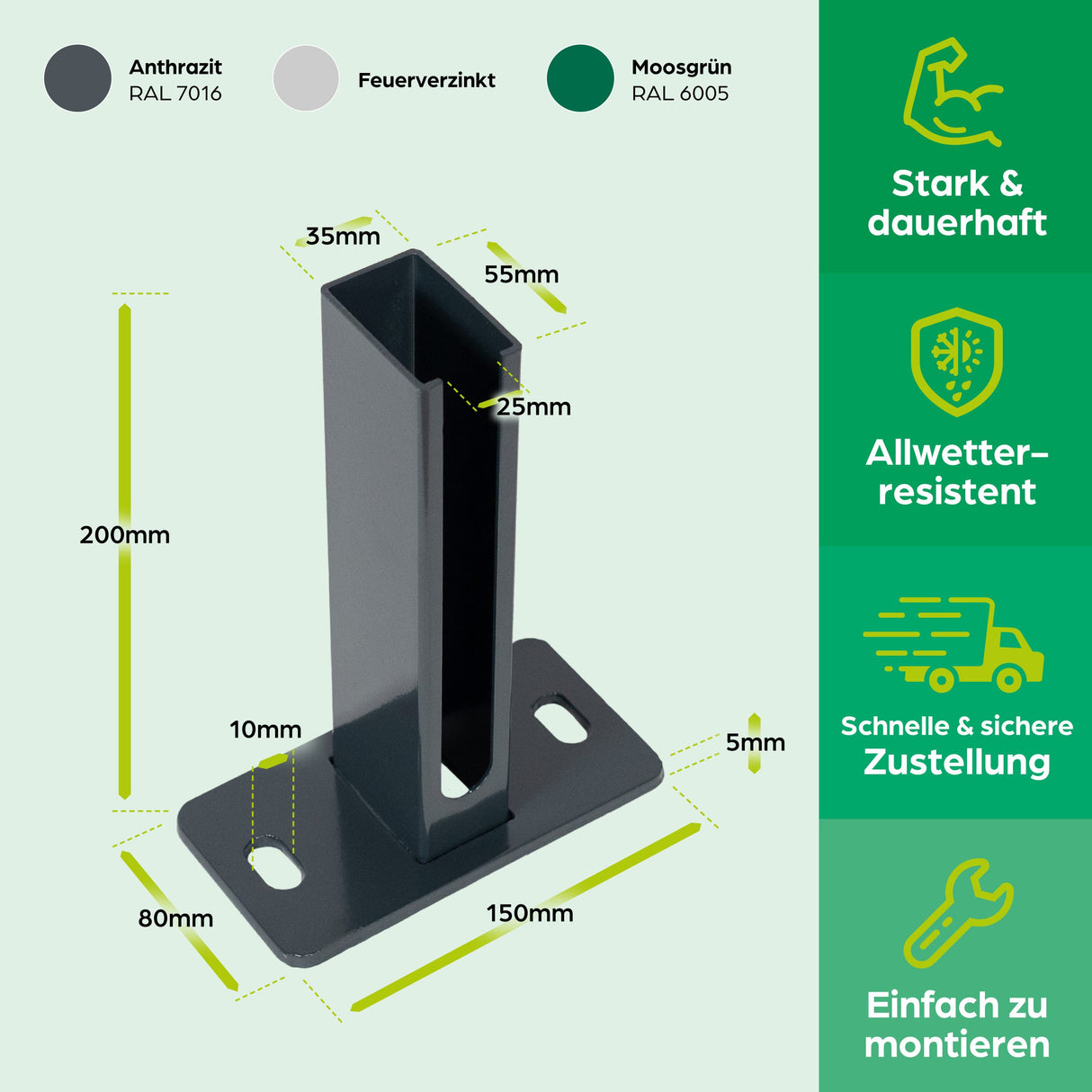 Anthrazit
RAL 7016

Feuerverzinkt

Moosgrün
RAL 6005

35mm

55mm

25mm

200mm

10mm

5mm

80mm

150mm

Stark & dauerhaft

Allwetter-resistent

Schnelle & sichere Zustellung

Einfach zu montieren